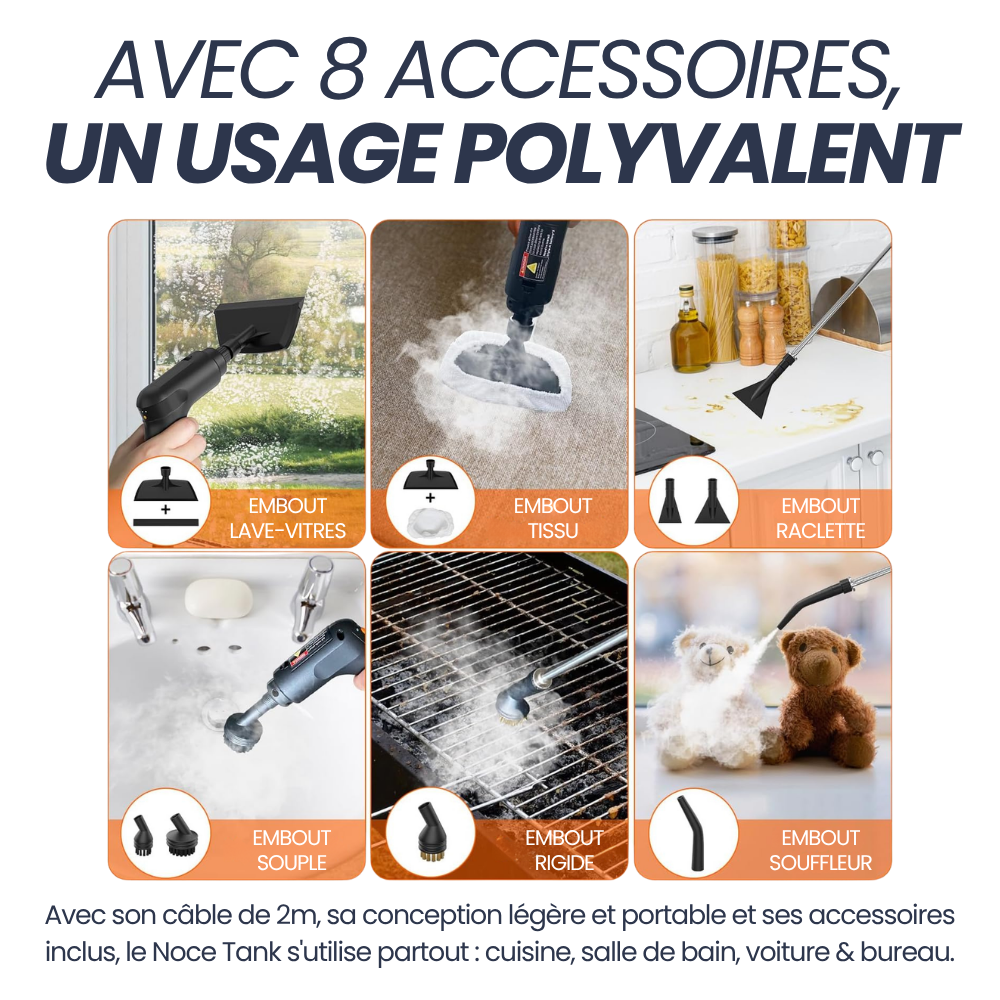 AVEC 8 ACCESSOIRES,
UN USAGE POLYVALENT

+
EMBOUT LAVE-VITRES

+
EMBOUT TISSU

EMBOUT RACLETTE

EMBOUT SOUPLE

EMBOUT RIGIDE

EMBOUT SOUFFLEUR

Avec son câble de 2m, sa conception légère et portable et ses accessoires inclus, le Noce Tank s'utilise partout : cuisine, salle de bain, voiture & bureau.